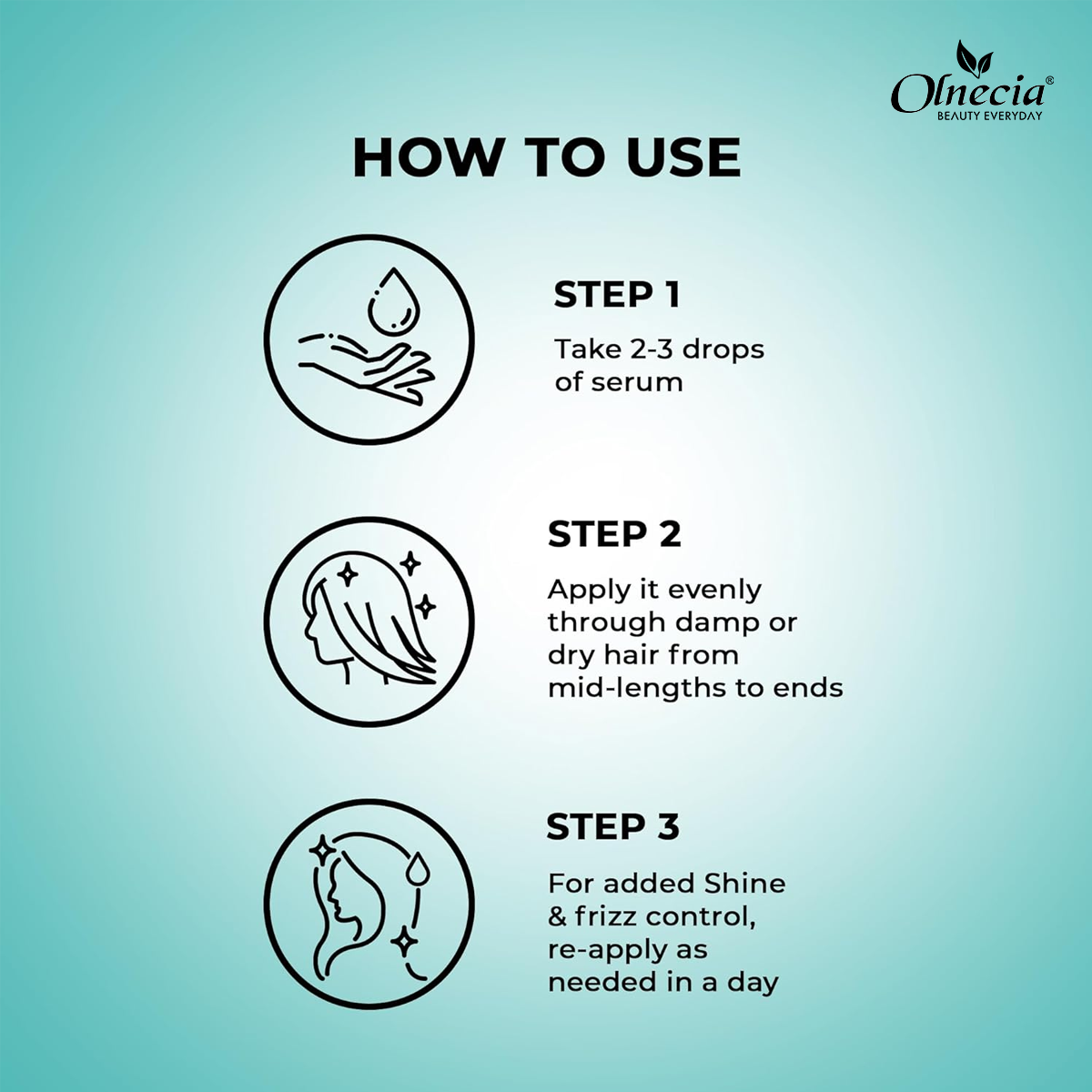 Olnecia®
BEAUTY EVERYDAY

HOW TO USE

STEP 1
Take 2-3 drops of serum

STEP 2
Apply it evenly through damp or dry hair from mid-lengths to ends

STEP 3
For added Shine & frizz control, re-apply as needed in a day